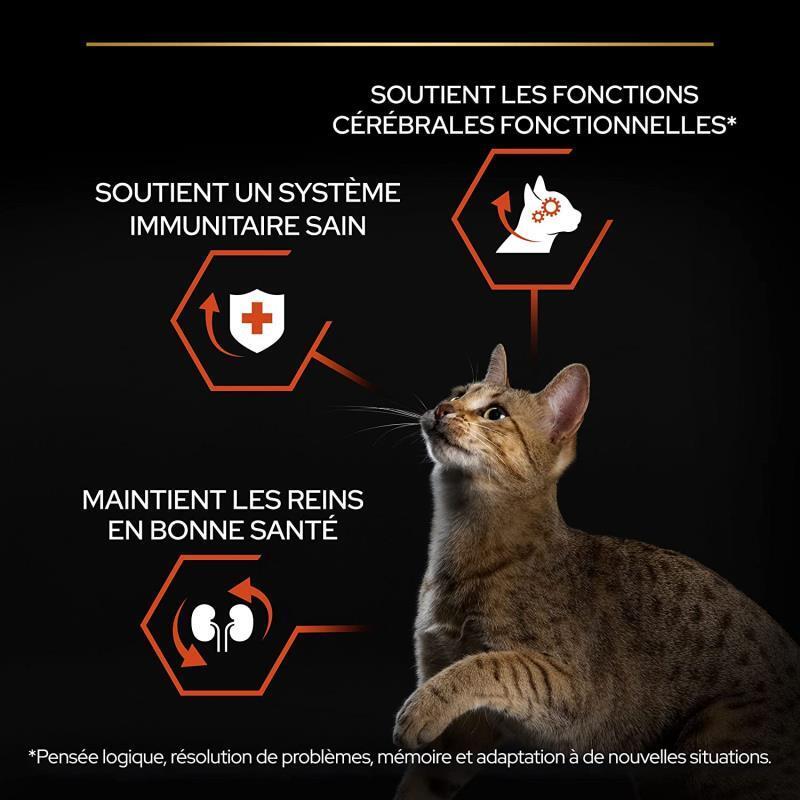 SOUTIENT LES FONCTIONS CÉRÉBRALES FONCTIONNELLES*

SOUTIENT UN SYSTÈME IMMUNITAIRE SAIN

MAINTIENT LES REINS EN BONNE SANTÉ

*Pensée logique, résolution de problèmes, mémoire et adaptation à de nouvelles situations.