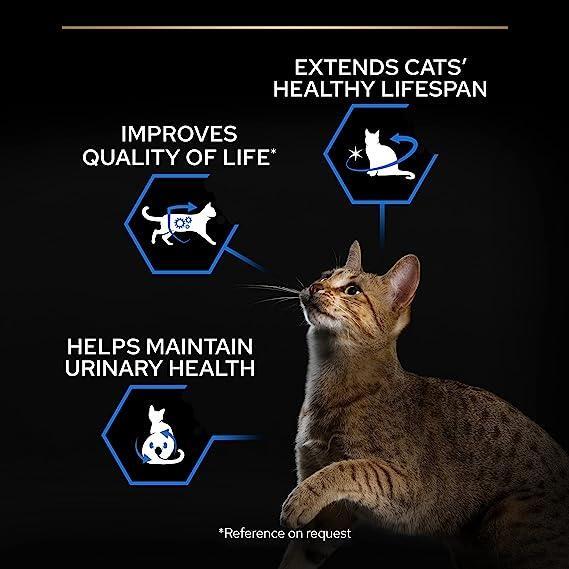 EXTENDS CATS' HEALTHY LIFESPAN

IMPROVES QUALITY OF LIFE*

HELPS MAINTAIN URINARY HEALTH

*Reference on request